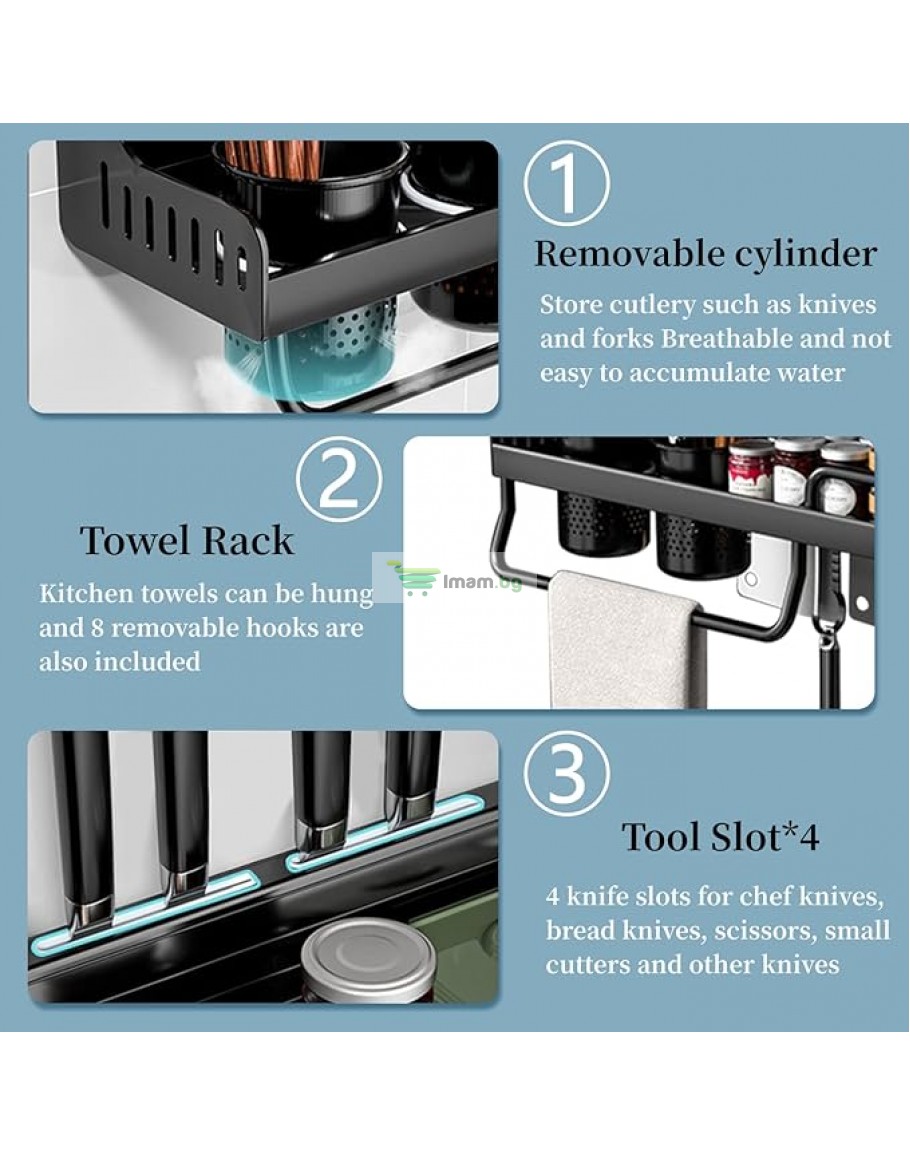 1

Removable cylinder

Store cutlery such as knives and forks Breathable and not easy to accumulate water

2

Towel Rack

Kitchen towels can be hung and 8 removable hooks are also included

Imam.bg

3

Tool Slot*4

4 knife slots for chef knives, bread knives, scissors, small cutters and other knives